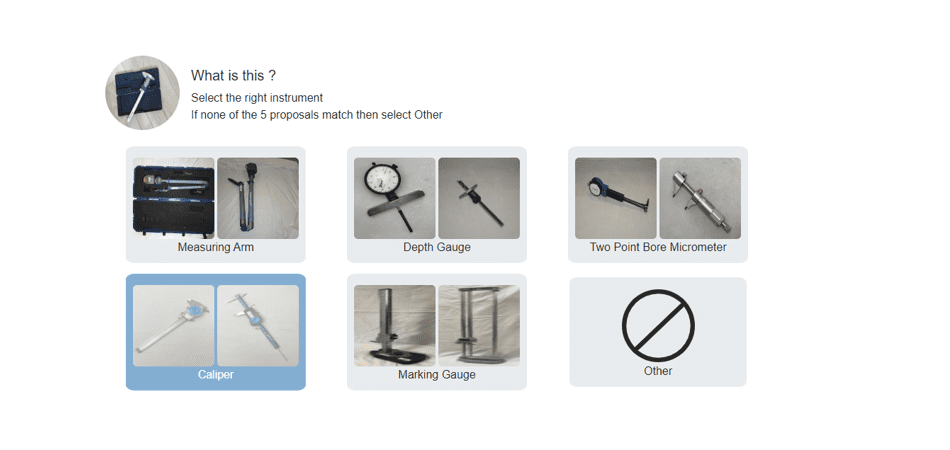 What is this ?
Select the right instrument
If none of the 5 proposals match then select Other

Measuring Arm

Depth Gauge

Two Point Bore Micrometer

Caliper

Marking Gauge

Other